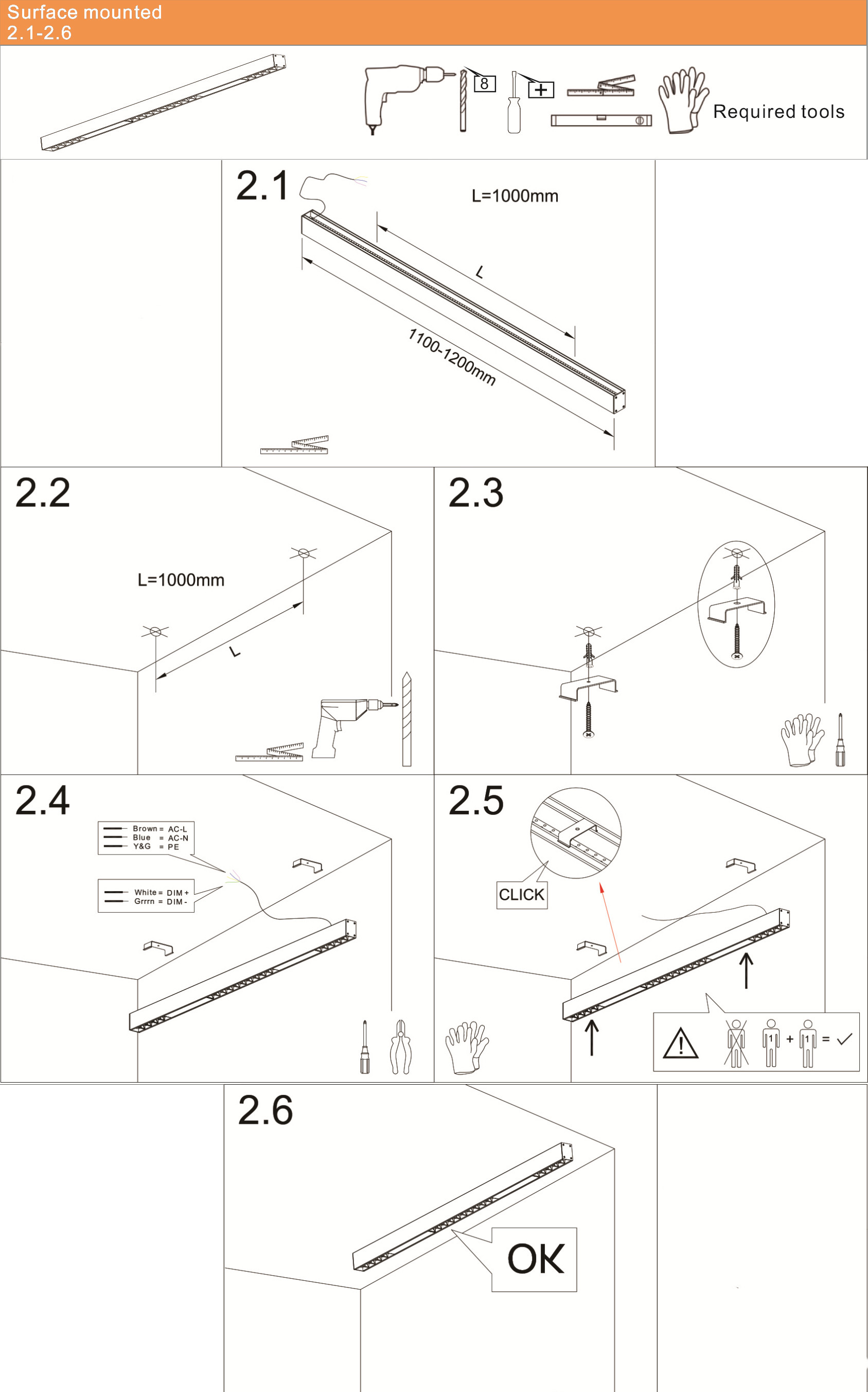 Surface mounted
2.1-2.6

8 + Required tools

2.1
L=1000mm
L
1100-1200mm

2.2
L=1000mm
L

2.3

2.4
Brown = AC-L
Blue = AC-N
Y&G = PE
White = DIM +
Grrrn = DIM -

2.5
CLICK
1 + 1 =

2.6
OK