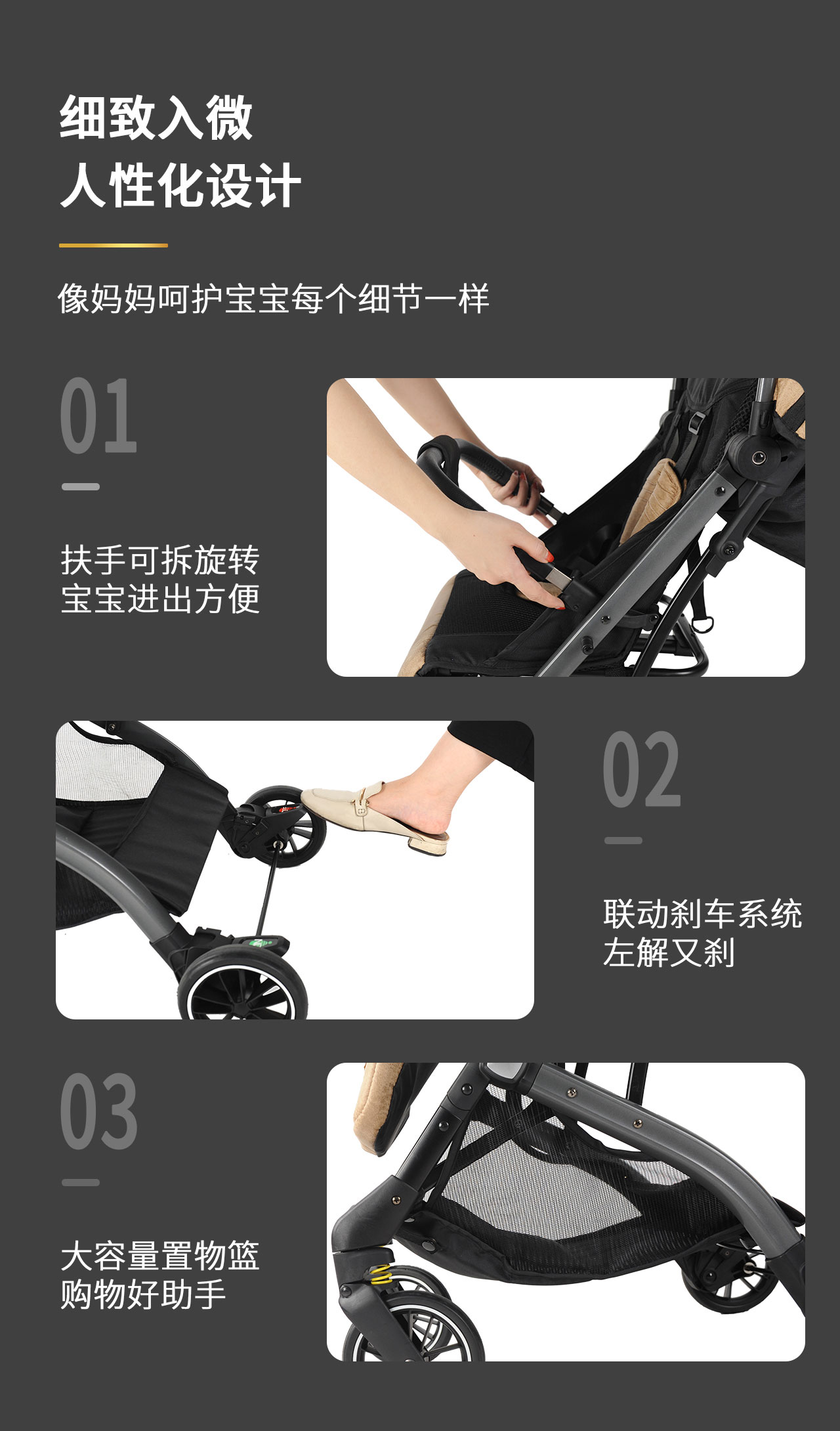 细致入微
人性化设计

像妈妈呵护宝宝每个细节一样

01

扶手可拆旋转
宝宝进出方便

02

联动刹车系统
左解又刹

03

大容量置物篮
购物好助手