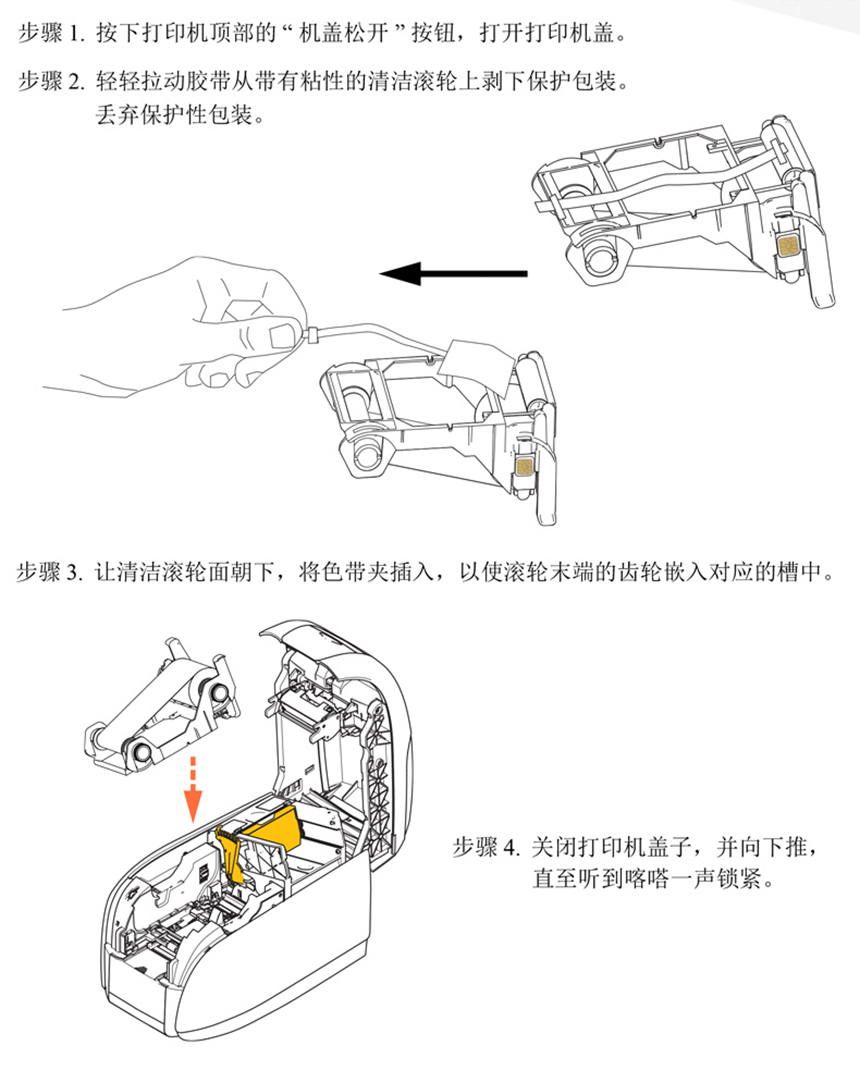 步骤 1. 按下打印机顶部的“机盖松开”按钮，打开打印机盖。

步骤 2. 轻轻拉动胶带从带有粘性的清洁滚轮上剥下保护包装。丢弃保护性包装。

步骤 3. 让清洁滚轮面朝下，将色带夹插入，以使滚轮末端的齿轮嵌入对应的槽中。

步骤 4. 关闭打印机盖子，并向下推，直至听到喀嗒一声锁紧。