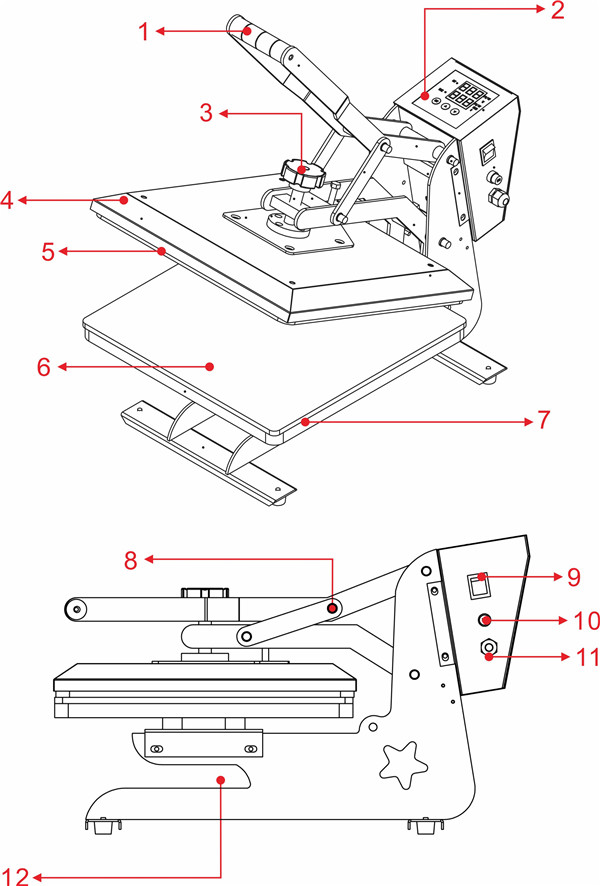 1
2
3
4
5
6
7
8
9
10
11
12