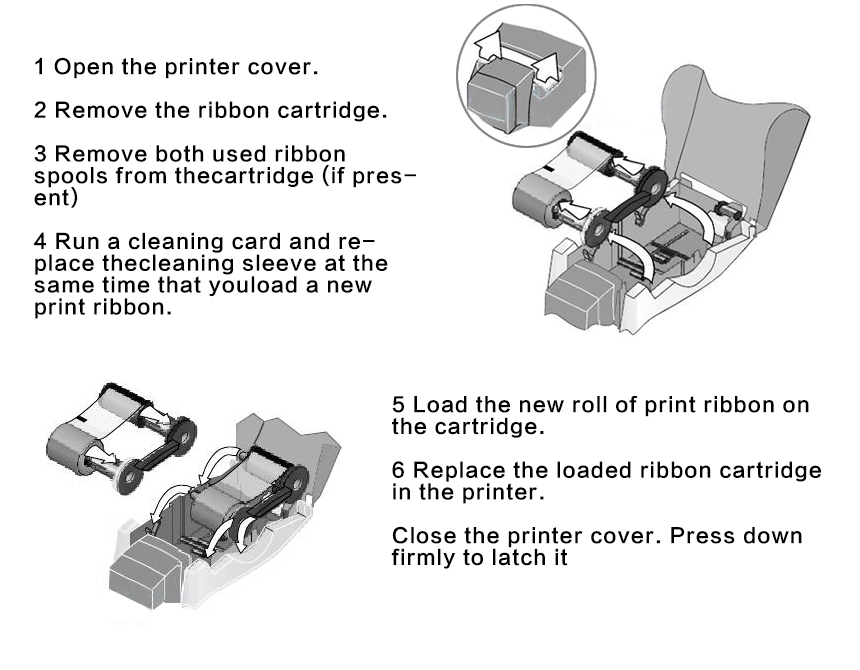 1 Open the printer cover.

2 Remove the ribbon cartridge.

3 Remove both used ribbon spools from thecartridge (if present)

4 Run a cleaning card and replace thecleaning sleeve at the same time that youload a new print ribbon.

5 Load the new roll of print ribbon on the cartridge.

6 Replace the loaded ribbon cartridge in the printer.

Close the printer cover. Press down firmly to latch it