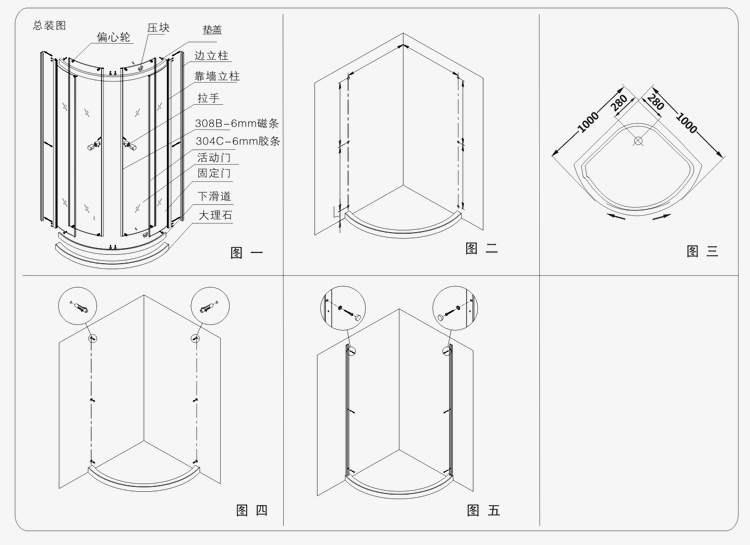 总装图

偏心轮

压块

垫盖

边立柱

靠墙立柱

拉手

308B-6mm磁条

304C-6mm胶条

活动门

固定门

下滑道

大理石

图 一

图 二

1000

280

280

1000

图 三

图 四

图 五